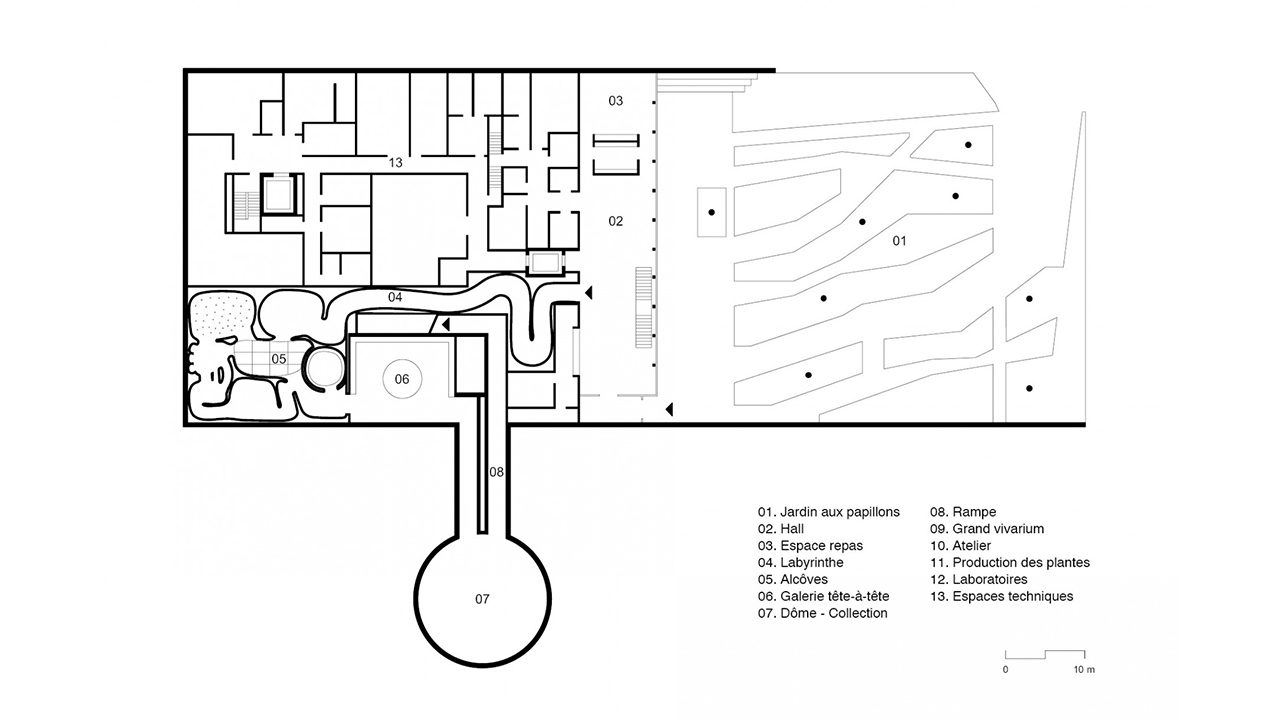 03
13
02
01
04
05
06
08
07

01. Jardin aux papillons
02. Hall
03. Espace repas
04. Labyrinthe
05. Alcôves
06. Galerie tête-à-tête
07. Dôme - Collection

08. Rampe
09. Grand vivarium
10. Atelier
11. Production des plantes
12. Laboratoires
13. Espaces techniques

0
10 m