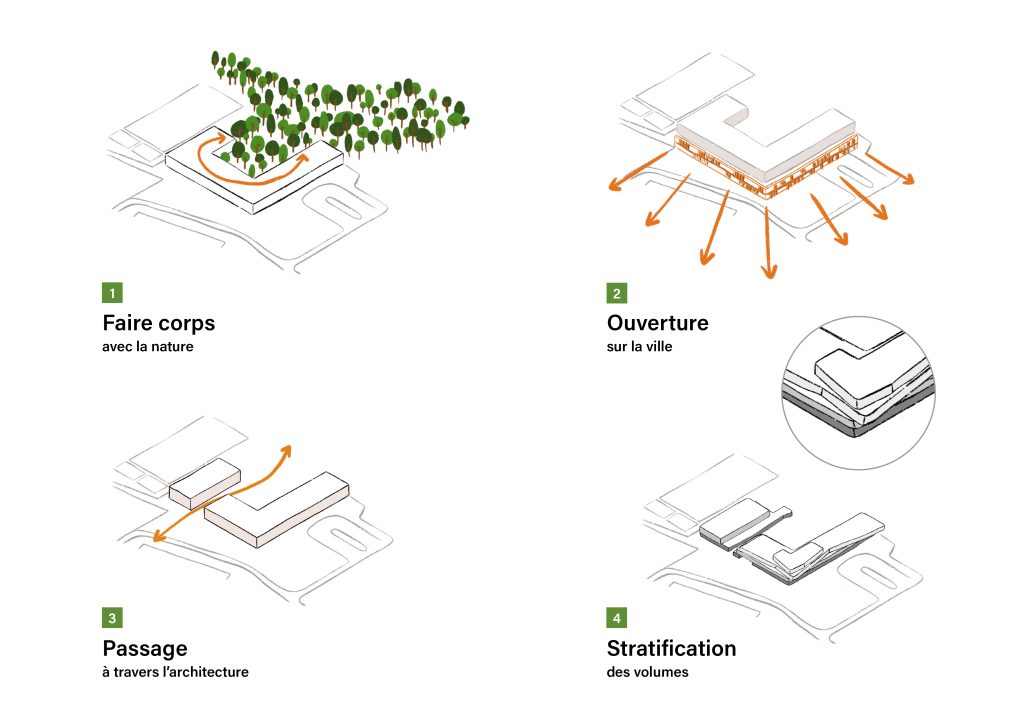 1

Faire corps
avec la nature

2

Ouverture
sur la ville

3

Passage
à travers l'architecture

4

Stratification
des volumes