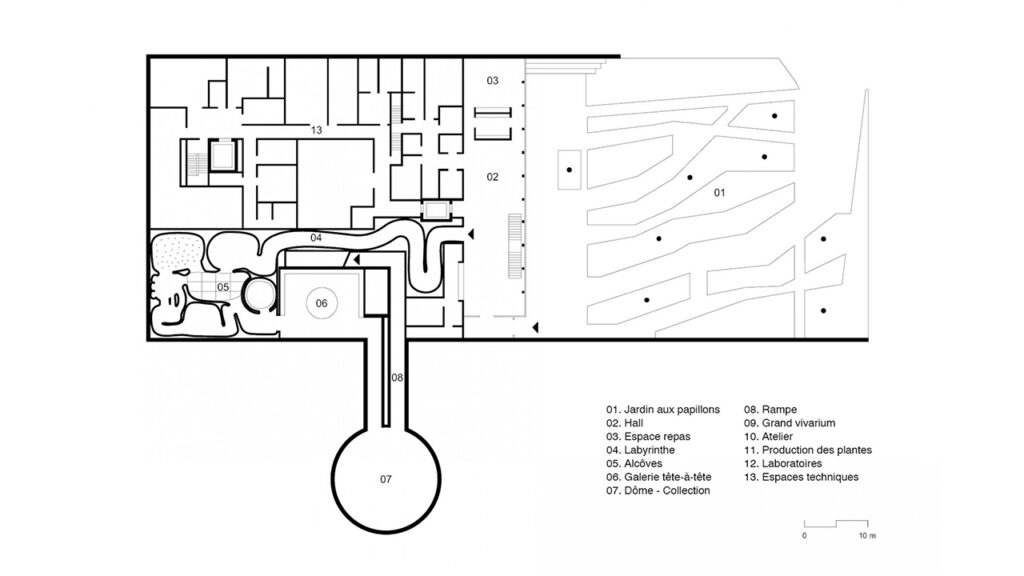 03

13

02

01

04

05

06

08

07

01. Jardin aux papillons
02. Hall
03. Espace repas
04. Labyrinthe
05. Alcôves
06. Galerie tête-à-tête
07. Dôme - Collection

08. Rampe
09. Grand vivarium
10. Atelier
11. Production des plantes
12. Laboratoires
13. Espaces techniques

0 10 m